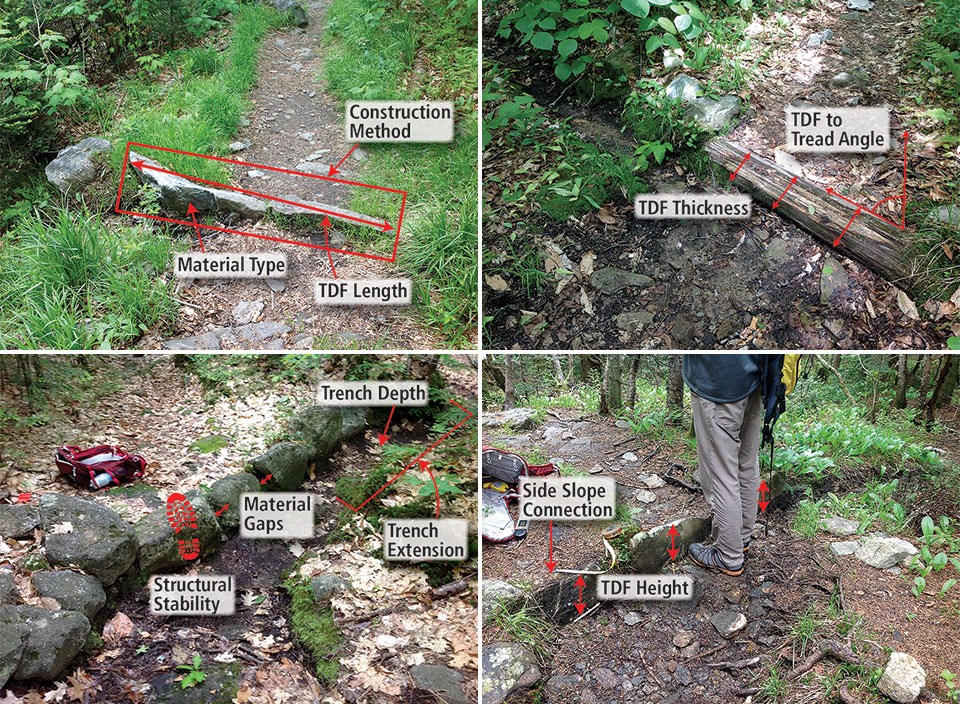 Construction Method

Material Type

TDF Length

TDF to Tread Angle

TDF Thickness

Trench Depth

Material Gaps

Trench Extension

Structural Stability

Side Slope Connection

TDF Height