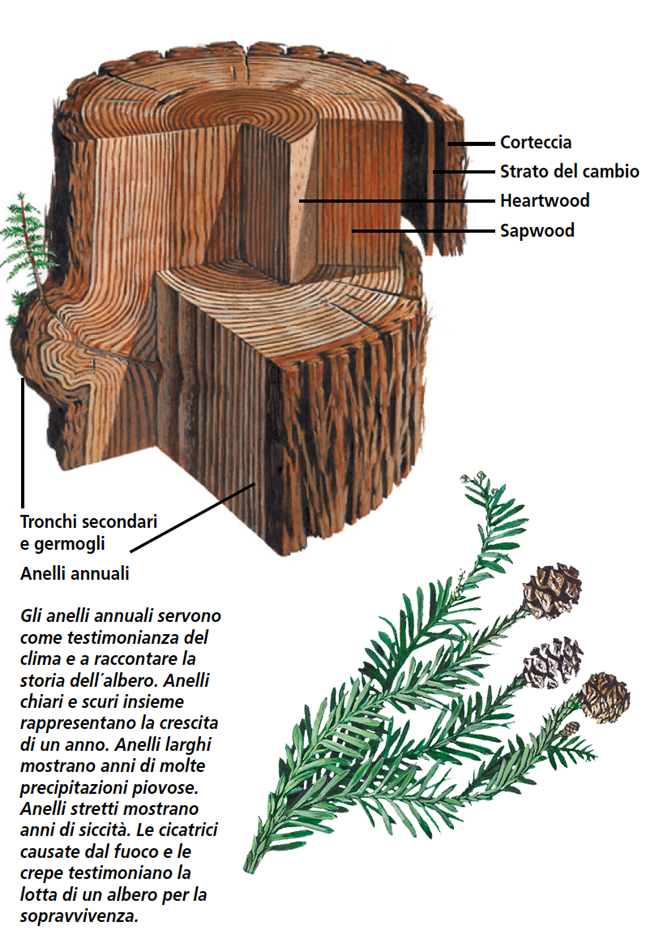 Corteccia
Strato del cambio
Heartwood
Sapwood

Tronchi secondari e germogli

Anelli annuali

Gli anelli annuali servono come testimonianza del clima e a raccontare la storia dell´albero. Anelli chiari e scuri insieme rappresentano la crescita di un anno. Anelli larghi mostrano anni di molte precipitazioni piovose. Anelli stretti mostrano anni di siccità. Le cicatrici causate dal fuoco e le crepe testimoniano la lotta di un albero per la sopravvivenza.