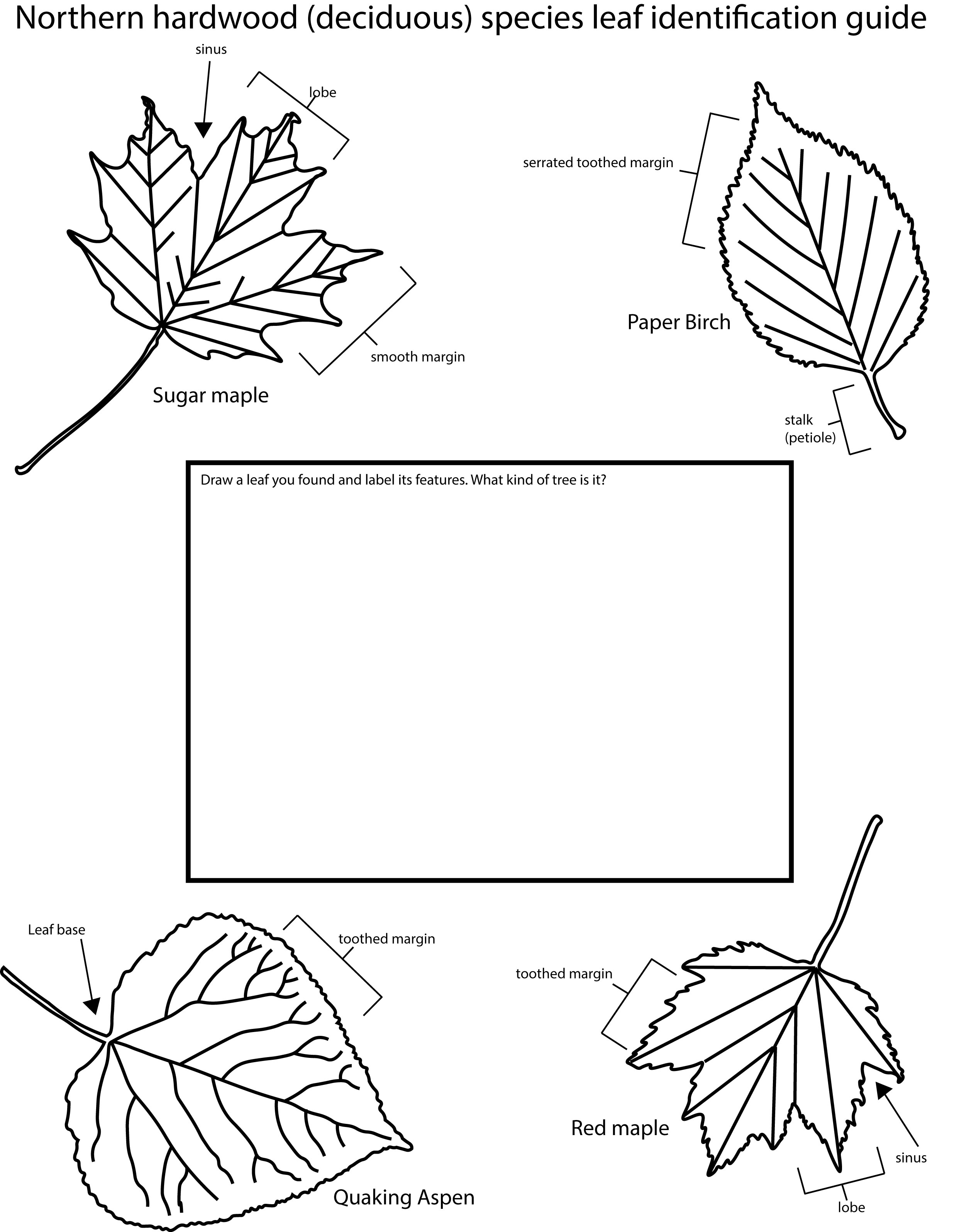 Northern hardwood (deciduous) species leaf identification guide

sinus

lobe

smooth margin

Sugar maple

serrated toothed margin

Paper Birch

stalk (petiole)

Draw a leaf you found and label its features. What kind of tree is it?

Leaf base

toothed margin

Quaking Aspen

toothed margin

Red maple

sinus

lobe