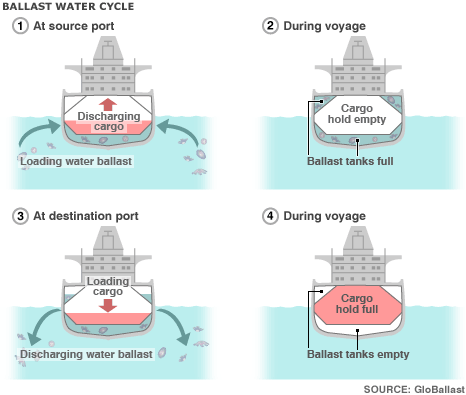 BALLAST WATER CYCLE

1 At source port

Discharging cargo

Loading water ballast

2 During voyage

Cargo hold empty

Ballast tanks full

3 At destination port

Loading cargo

Discharging water ballast

4 During voyage

Cargo hold full

Ballast tanks empty

SOURCE: GloBallast