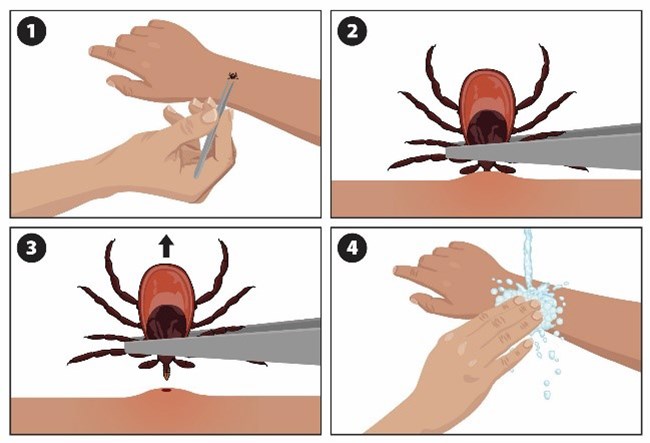 1

2

3

4