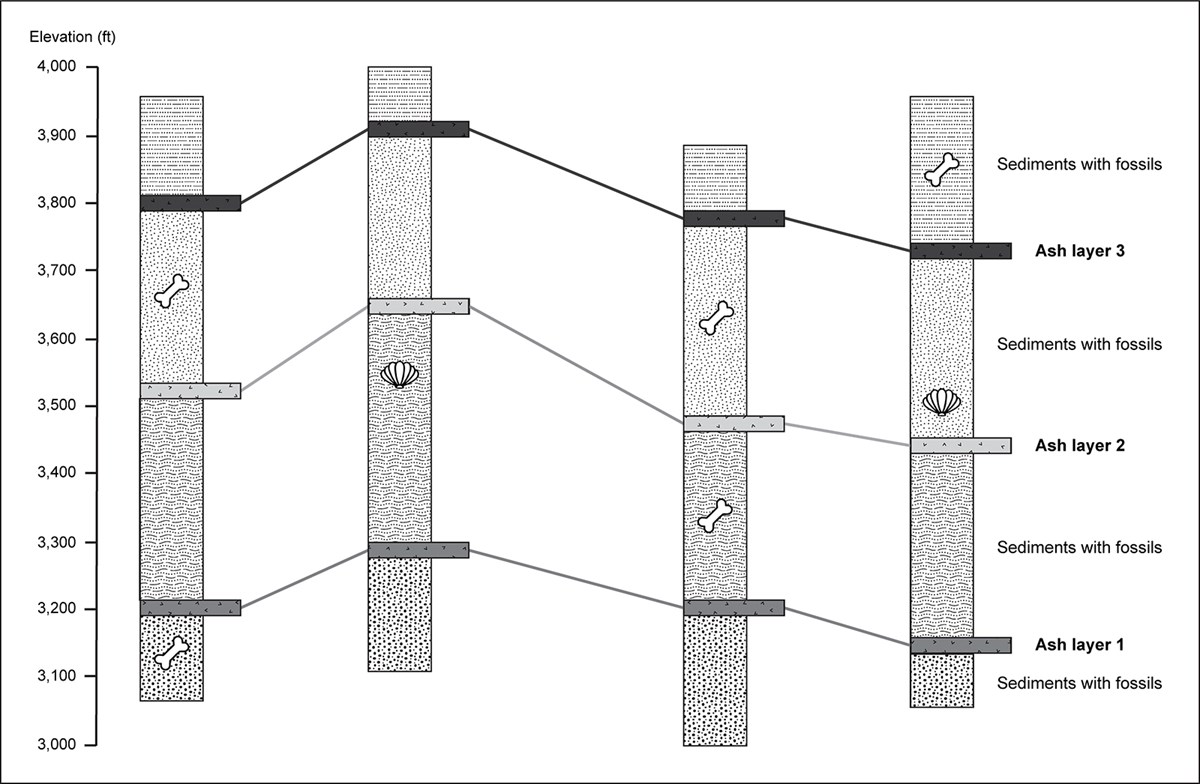 Elevation (ft)

4,000
3,900
3,800
3,700
3,600
3,500
3,400
3,300
3,200
3,100
3,000

Sediments with fossils
Ash layer 3
Sediments with fossils
Ash layer 2
Sediments with fossils
Ash layer 1
Sediments with fossils