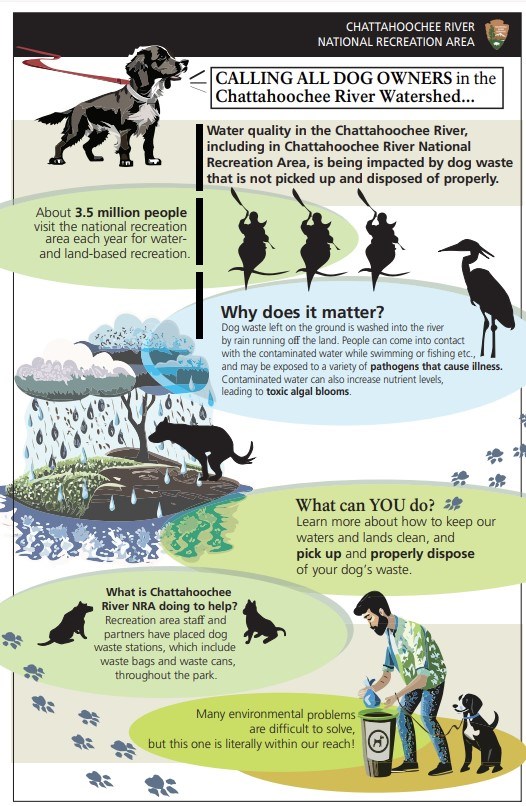 CHATTAHOOCHEE RIVER
NATIONAL RECREATION AREA

CALLING ALL DOG OWNERS in the Chattahoochee River Watershed...

Water quality in the Chattahoochee River, including in Chattahoochee River National Recreation Area, is being impacted by dog waste that is not picked up and disposed of properly.

About 3.5 million people visit the national recreation area each year for water- and land-based recreation.

Why does it matter?
Dog waste left on the ground is washed into the river by rain running off the land. People can come into contact with the contaminated water while swimming or fishing etc., and may be exposed to a variety of pathogens that cause illness. Contaminated water can also increase nutrient levels, leading to toxic algal blooms.

What can YOU do?
Learn more about how to keep our waters and lands clean, and pick up and properly dispose of your dog's waste.

What is Chattahoochee River NRA doing to help?
Recreation area staff and partners have placed dog waste stations, which include waste bags and waste cans, throughout the park.

Many environmental problems are difficult to solve, but this one is literally within our reach!